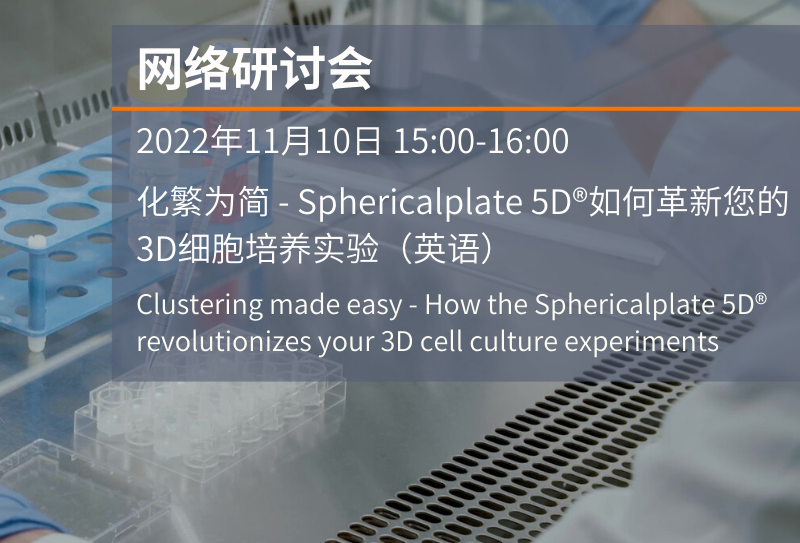 网络研讨会

2022年11月10日 15:00-16:00

化繁为简 - Sphericalplate 5D®如何革新您的3D细胞培养实验（英语）

Clustering made easy - How the Sphericalplate 5D® revolutionizes your 3D cell culture experiments